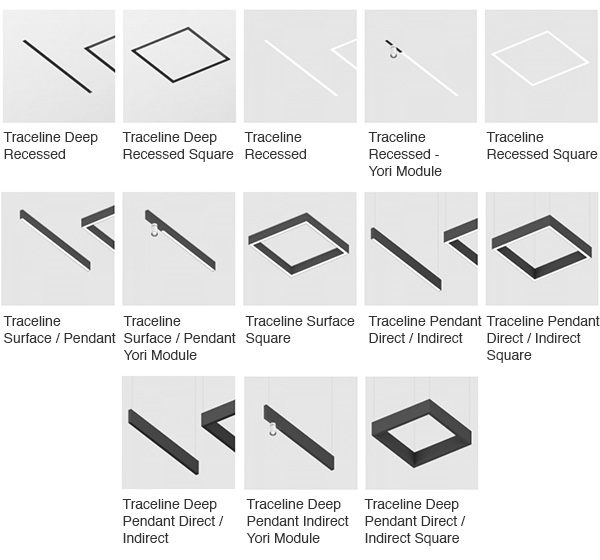 Traceline Deep Recessed

Traceline Deep Recessed Square

Traceline Recessed

Traceline Recessed - Yori Module

Traceline Recessed Square

Traceline Surface / Pendant

Traceline Surface / Pendant Yori Module

Traceline Surface Square

Traceline Pendant Direct / Indirect

Traceline Pendant Direct / Indirect Square

Traceline Deep Pendant Direct / Indirect

Traceline Deep Pendant Indirect Yori Module

Traceline Deep Pendant Direct / Indirect Square