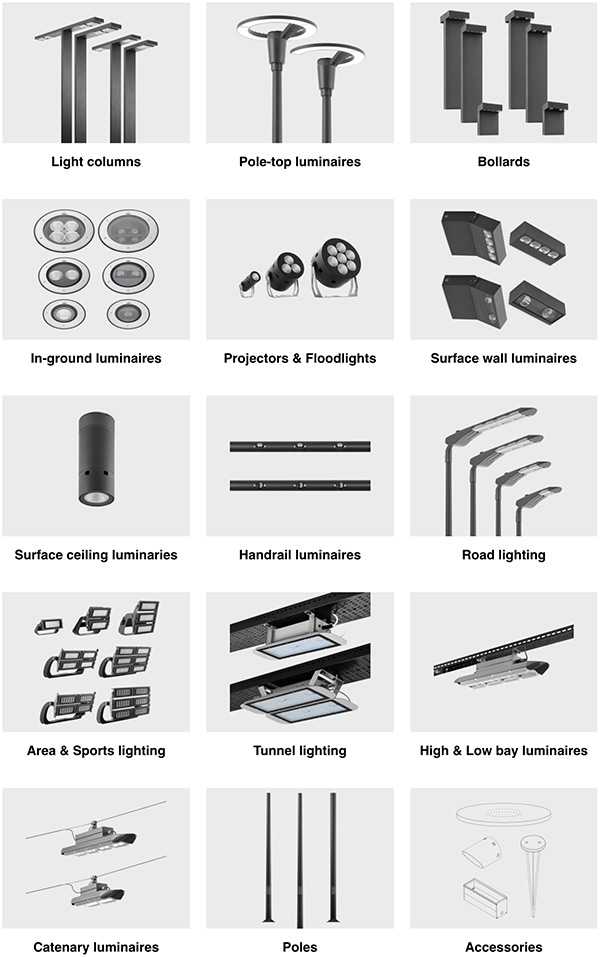 Light columns

Pole-top luminaires

Bollards

In-ground luminaires

Projectors & Floodlights

Surface wall luminaires

Surface ceiling luminaries

Handrail luminaires

Road lighting

Area & Sports lighting

Tunnel lighting

High & Low bay luminaires

Catenary luminaires

Poles

Accessories